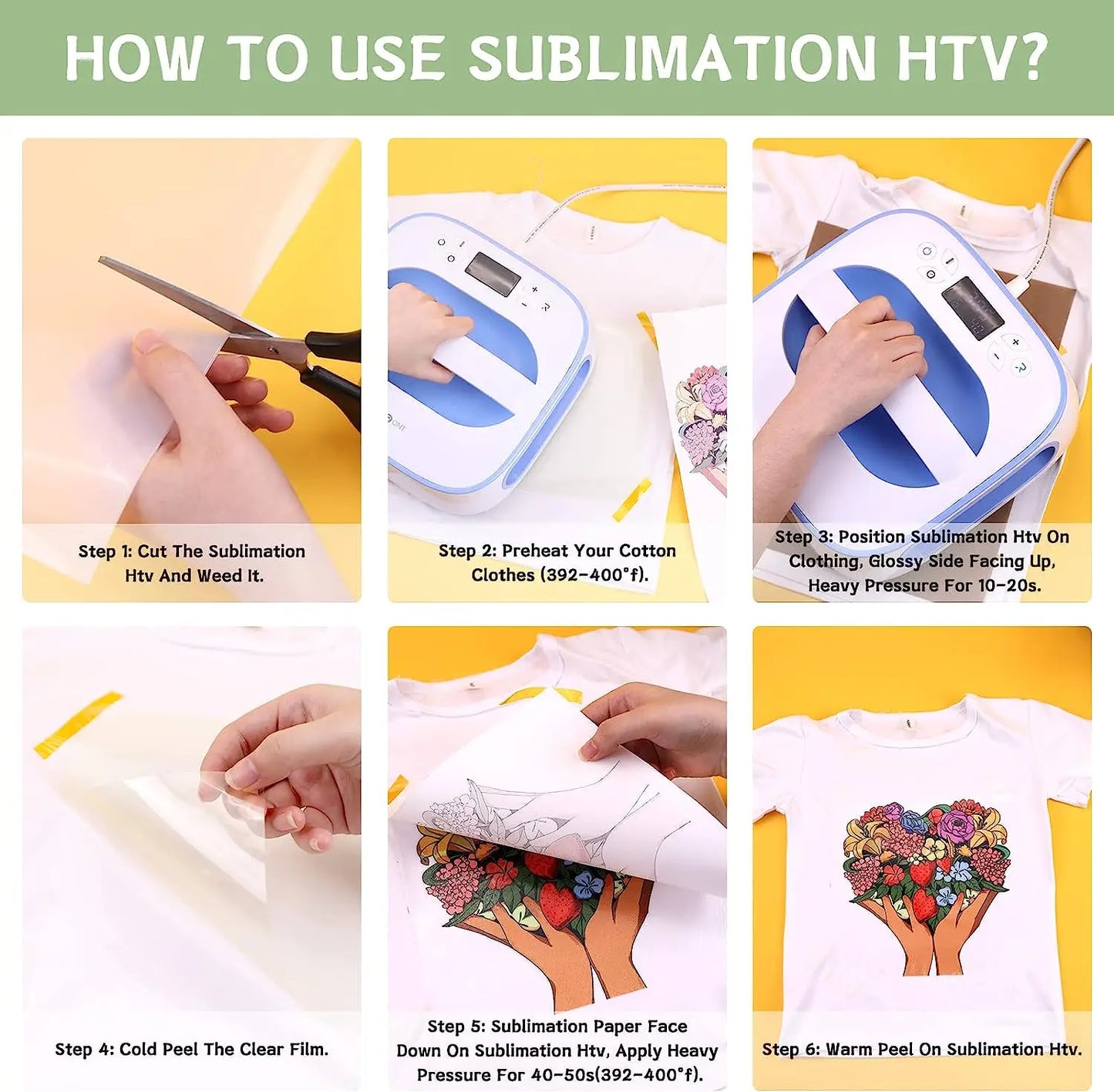 HOW TO USE SUBLIMATION HTV?

Step 1: Cut The Sublimation Htv And Weed It.

Step 2: Preheat Your Cotton Clothes (392-400°f).

Step 3: Position Sublimation Htv On Clothing, Glossy Side Facing Up, Heavy Pressure For 10-20s.

Step 4: Cold Peel The Clear Film.

Step 5: Sublimation Paper Face Down On Sublimation Htv, Apply Heavy Pressure For 40-50s(392-400°f).

Step 6: Warm Peel On Sublimation Htv.